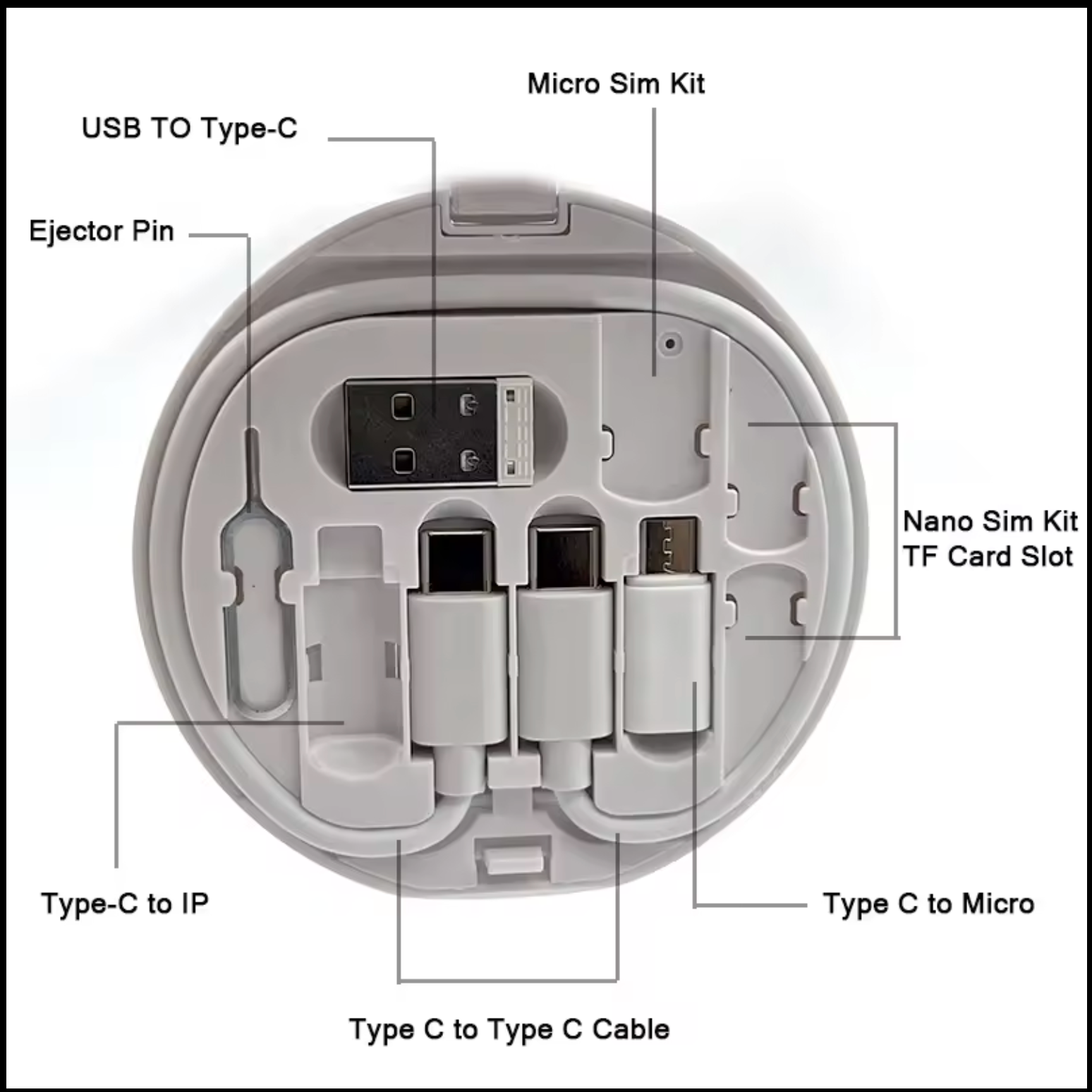 Micro Sim Kit

USB TO Type-C

Ejector Pin

Nano Sim Kit
TF Card Slot

Type-C to IP

Type C to Micro

Type C to Type C Cable